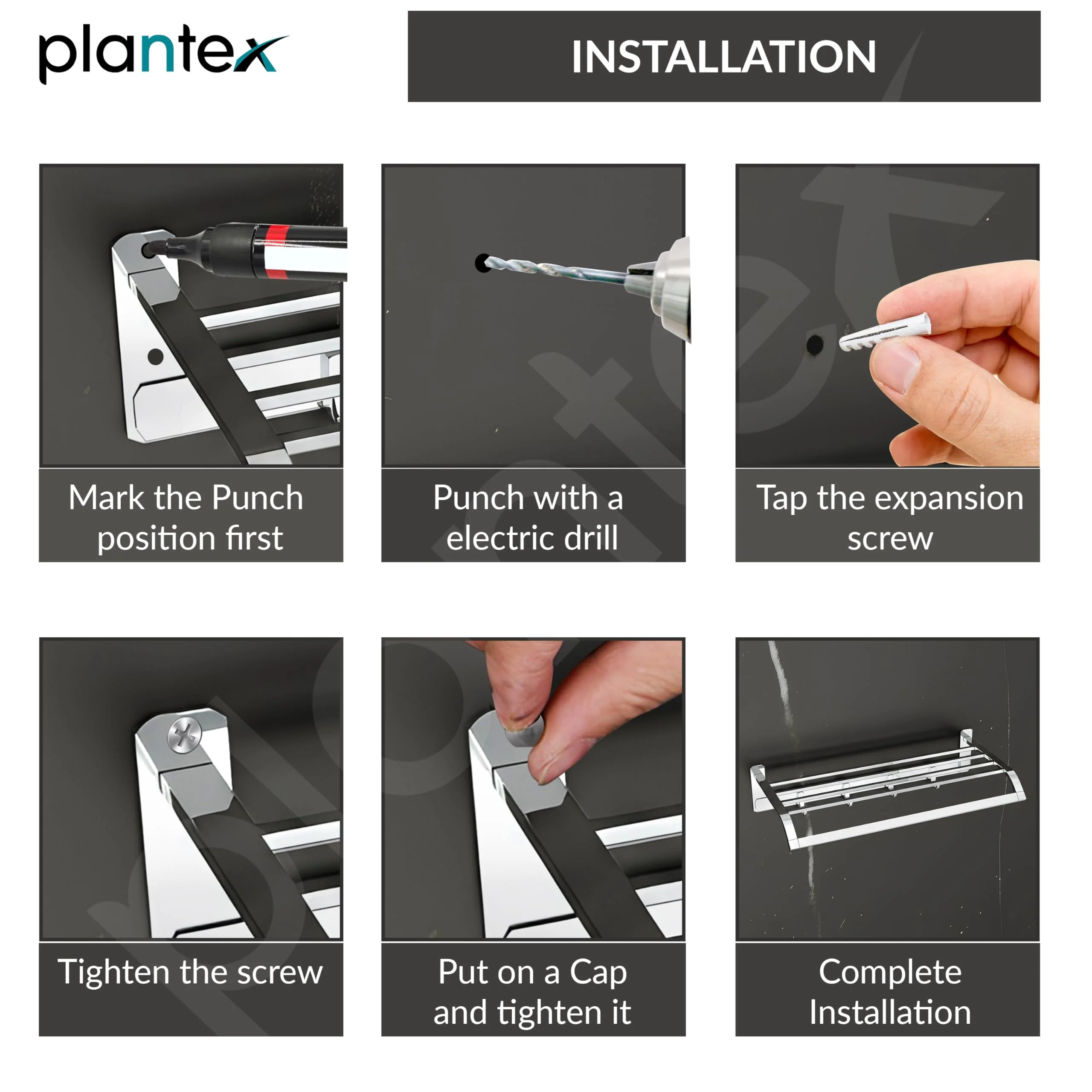 plantex

INSTALLATION

Mark the Punch position first

Punch with a electric drill

Tap the expansion screw

Tighten the screw

Put on a Cap and tighten it

Complete Installation