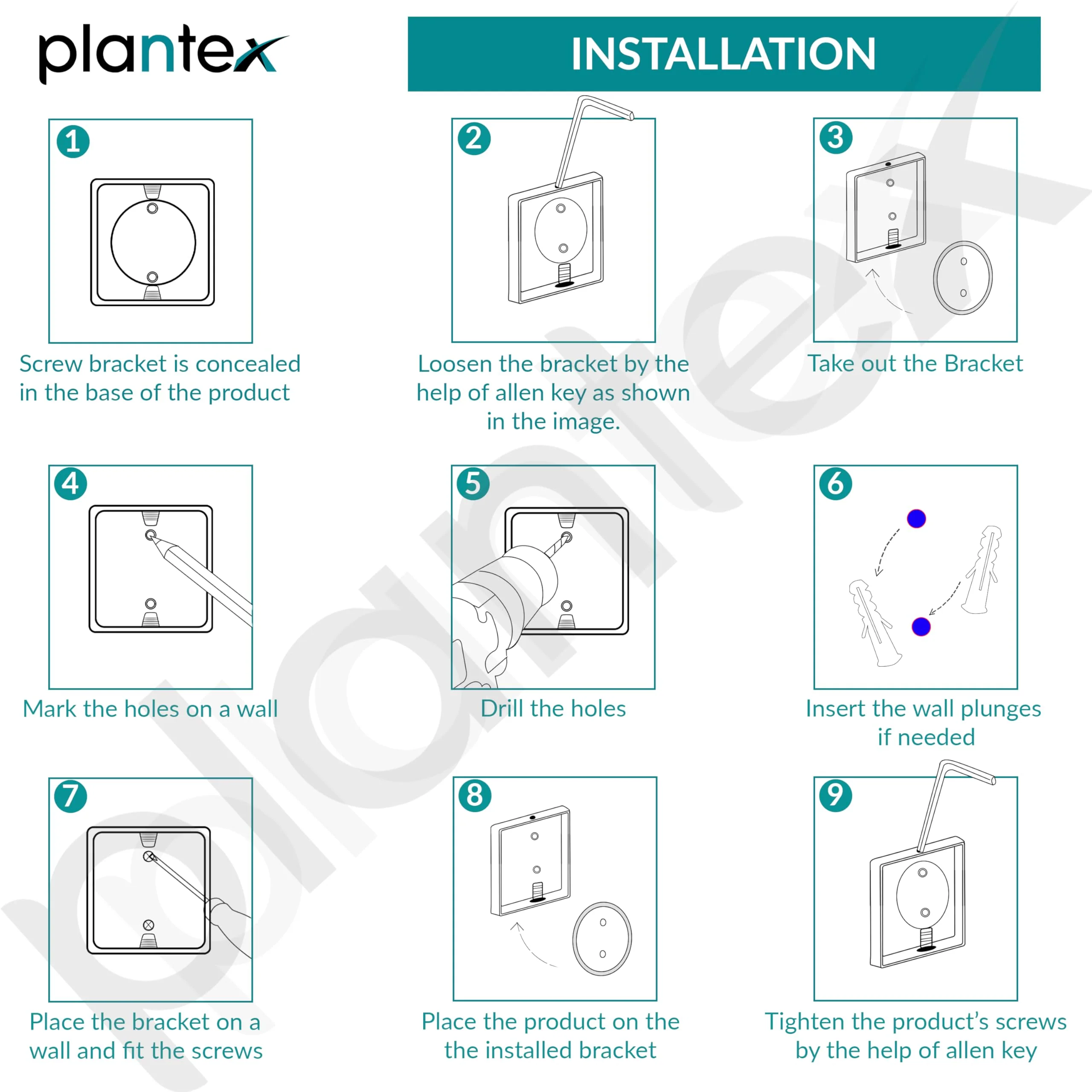 plantex

INSTALLATION

1
Screw bracket is concealed in the base of the product

2
Loosen the bracket by the help of allen key as shown in the image.

3
Take out the Bracket

4
Mark the holes on a wall

5
Drill the holes

6
Insert the wall plunges if needed

7
Place the bracket on a wall and fit the screws

8
Place the product on the the installed bracket

9
Tighten the product's screws by the help of allen key

plantex