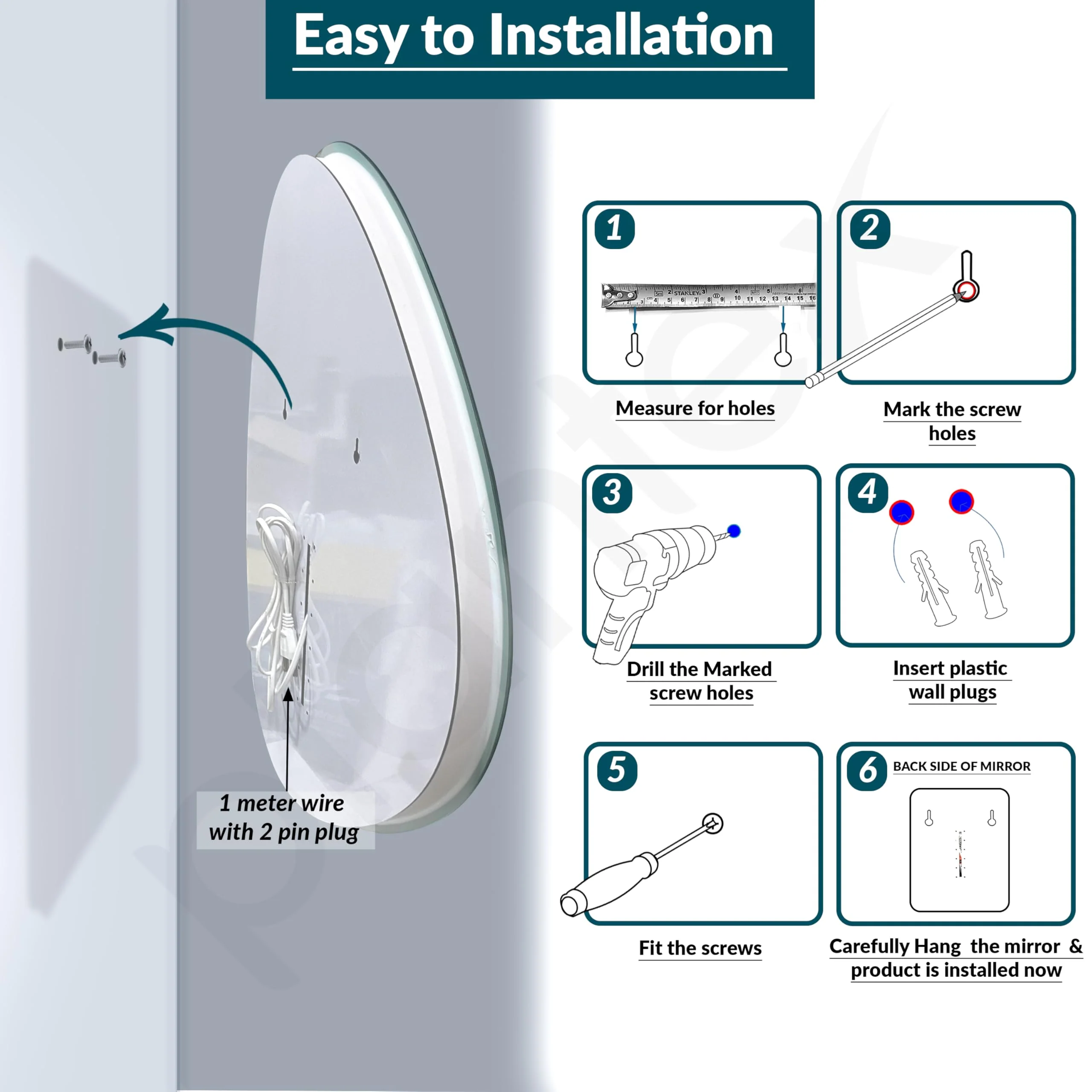 Easy to Installation

1 meter wire with 2 pin plug

1

STANLEY

Measure for holes

2

Mark the screw holes

3

Drill the Marked screw holes

4

Insert plastic wall plugs

5

Fit the screws

6

BACK SIDE OF MIRROR

Carefully Hang the mirror & product is installed now