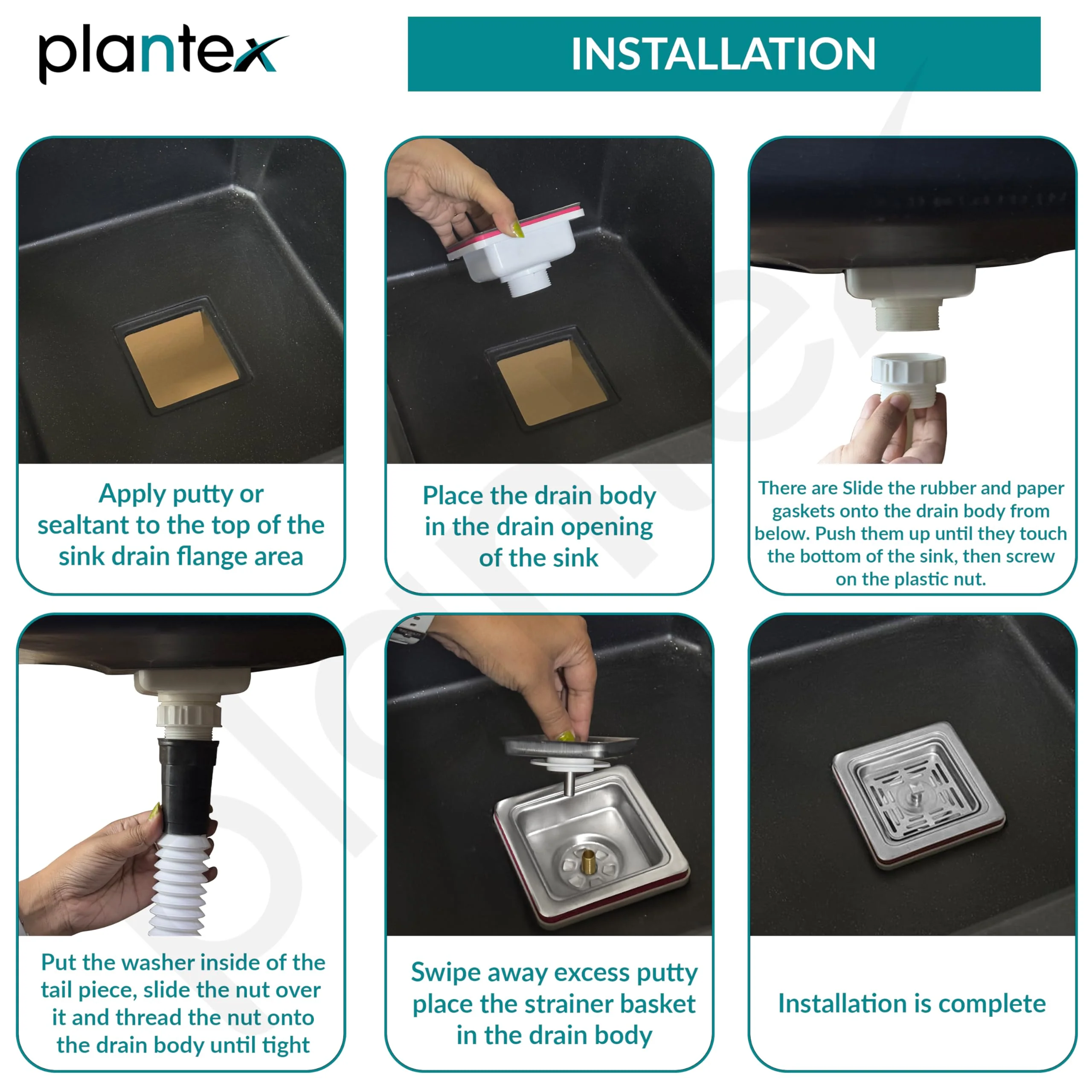 plantex

INSTALLATION

Apply putty or sealtant to the top of the sink drain flange area

Place the drain body in the drain opening of the sink

There are Slide the rubber and paper gaskets onto the drain body from below. Push them up until they touch the bottom of the sink, then screw on the plastic nut.

Put the washer inside of the tail piece, slide the nut over it and thread the nut onto the drain body until tight

Swipe away excess putty place the strainer basket in the drain body

Installation is complete